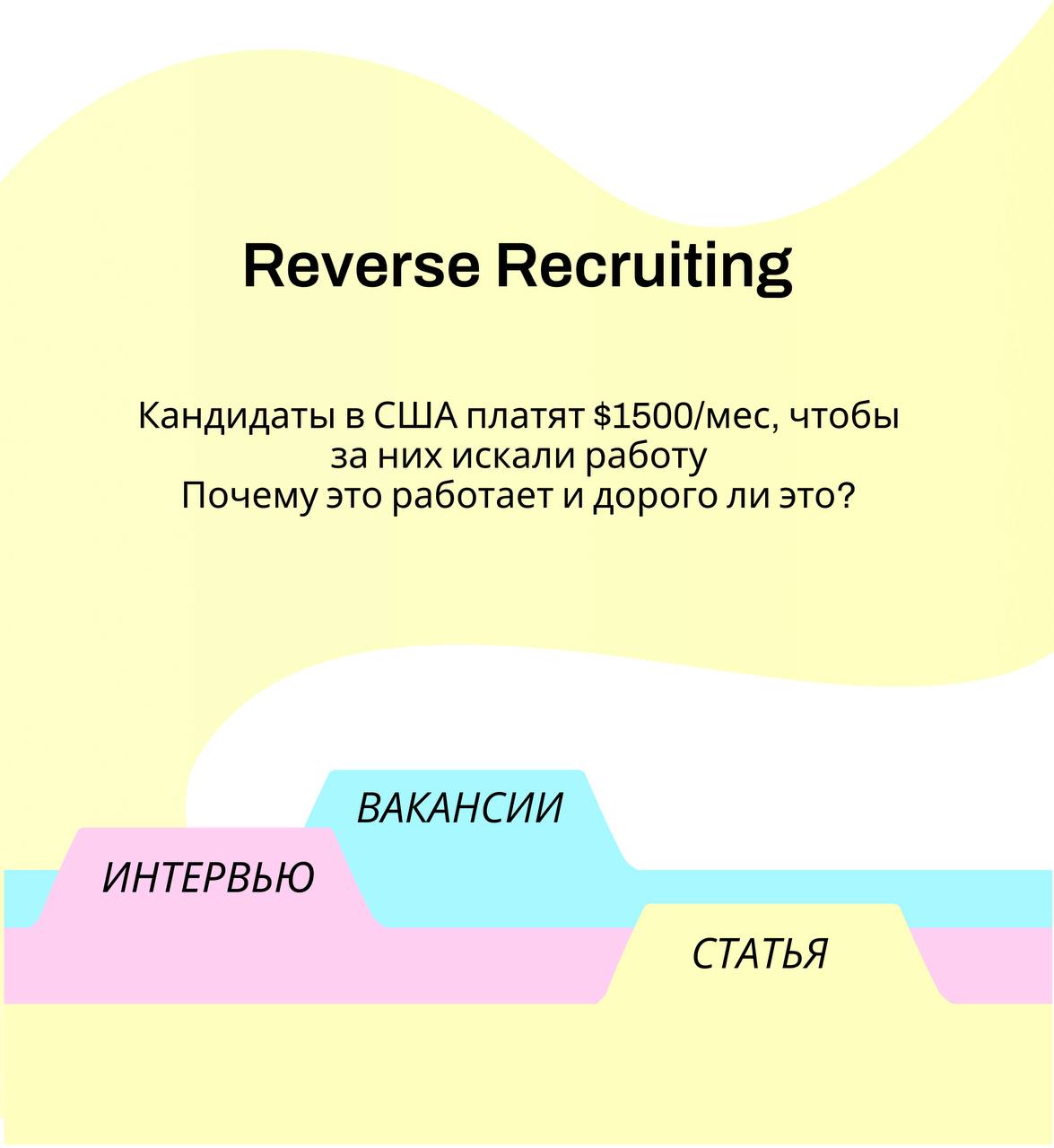 Reverse Recruiting

Кандидаты в США платят $1500/мес, чтобы за них искали работу
Почему это работает и дорого ли это?

ВАКАНСИИ

ИНТЕРВЬЮ

СТАТЬЯ