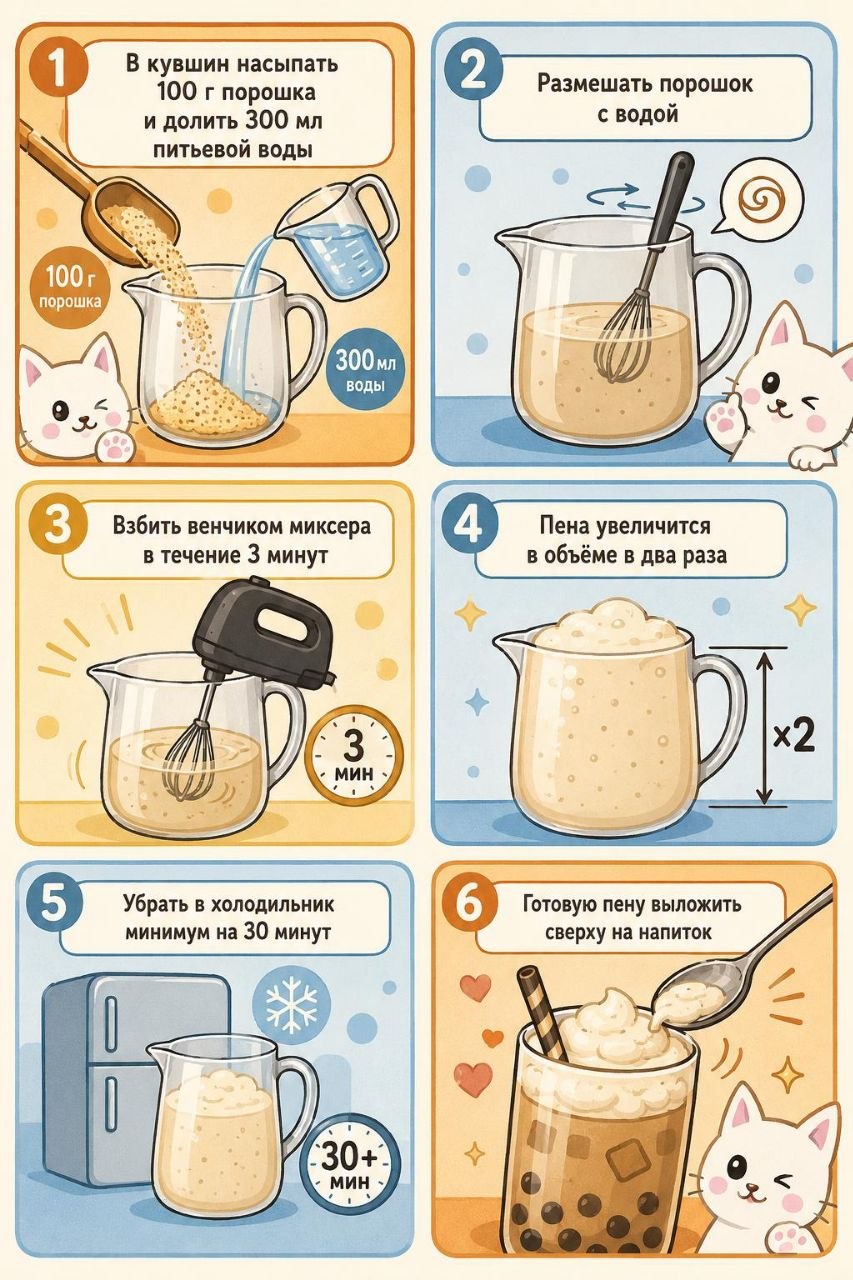 1
В кувшин насыпать 100 г порошка и долить 300 мл питьевой воды

100 г порошка

300 мл воды

2
Размешать порошок с водой

3
Взбить венчиком миксера в течение 3 минут

3 мин

4
Пена увеличится в объёме в два раза

×2

5
Убрать в холодильник минимум на 30 минут

30+ мин

6
Готовую пену выложить сверху на напиток